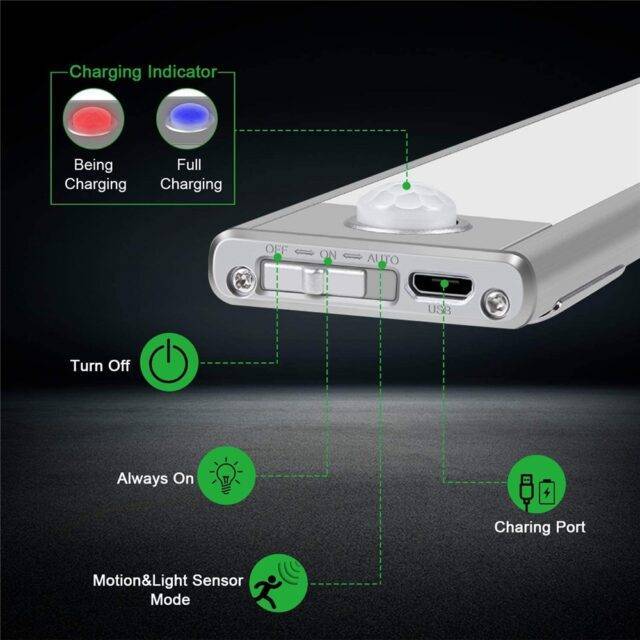 Charging Indicator

Being Charging

Full Charging

OFF ⟺ ON ⟺ AUTO

USB

Turn Off

Always On

Charing Port

Motion&Light Sensor Mode