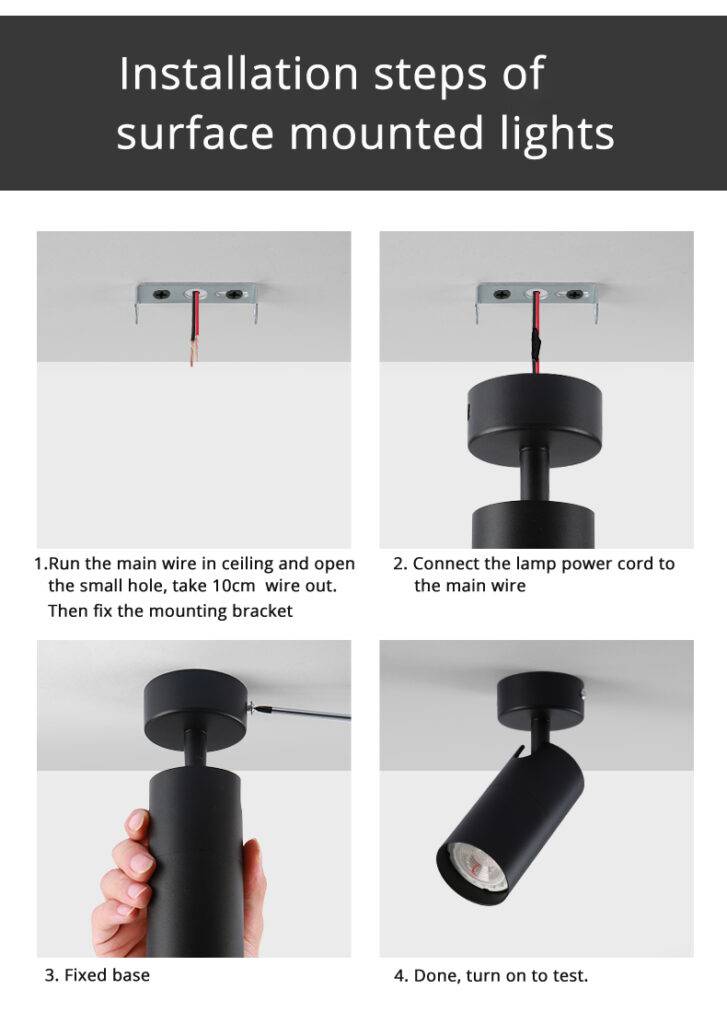 Installation steps of surface mounted lights

1.Run the main wire in ceiling and open the small hole, take 10cm wire out. Then fix the mounting bracket

2. Connect the lamp power cord to the main wire

3. Fixed base

4. Done, turn on to test.