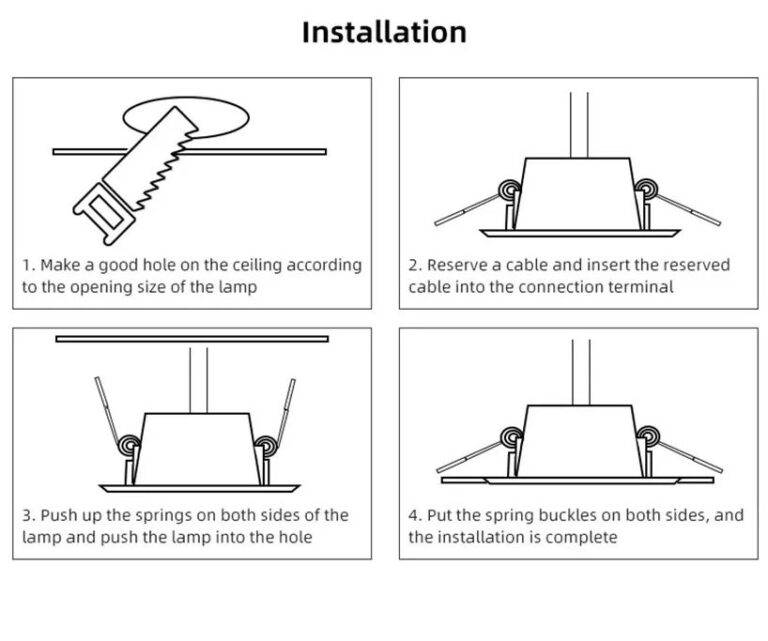 Installation

1. Make a good hole on the ceiling according to the opening size of the lamp

2. Reserve a cable and insert the reserved cable into the connection terminal

3. Push up the springs on both sides of the lamp and push the lamp into the hole

4. Put the spring buckles on both sides, and the installation is complete